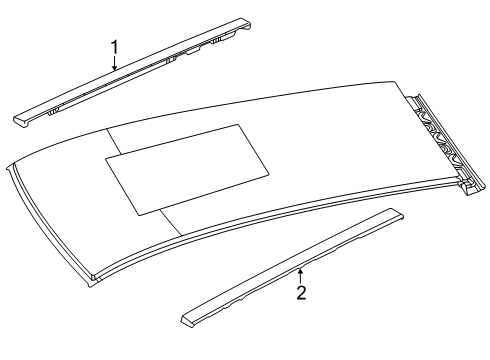 1

2