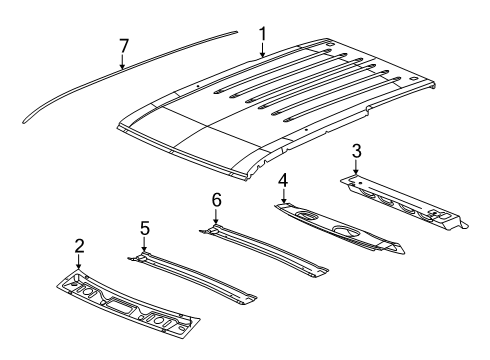 7
1
3
4
6
5
2