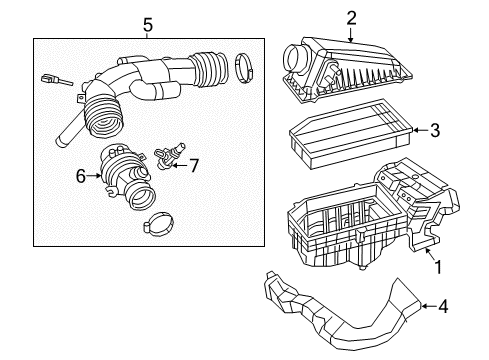 5
2
3
7
6
1
4