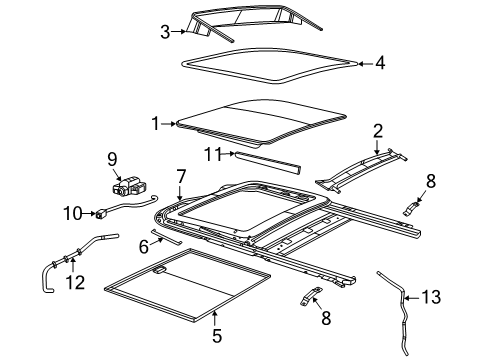 3
4
1
2
11
9
7
8
10
6
12
5
8
13