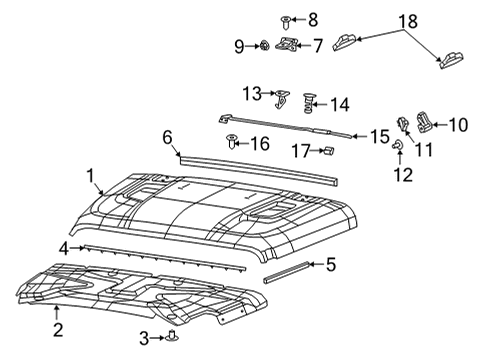 8
18
9
7
13
14
10
15
6
16
17
11
12
1
4
5
2
3