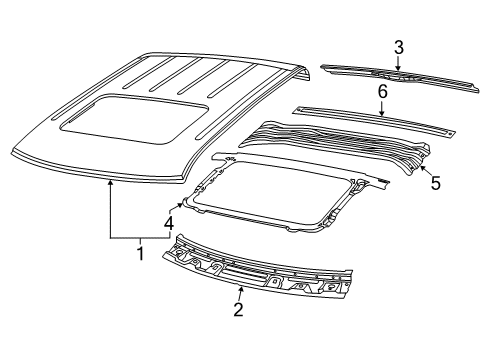 3
6
5
4
1
2