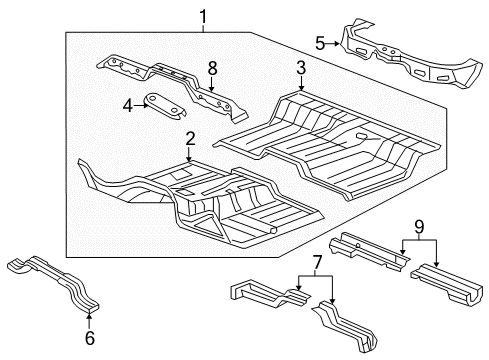 1
5
8
3
4
2
9
7
6