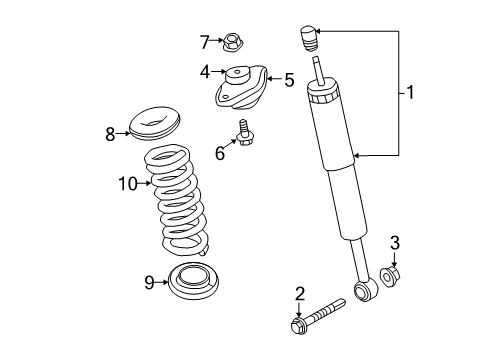 7
4
5
1
8
6
10
3
9
2