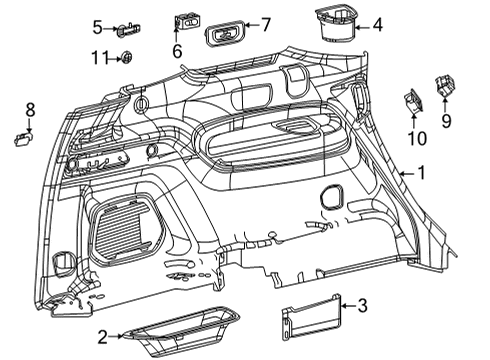 5
6
7
4
11
8
9
10
1
3
2