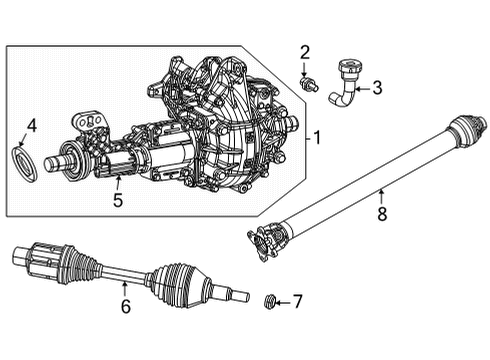 2
3
4
1
5
8
6
7