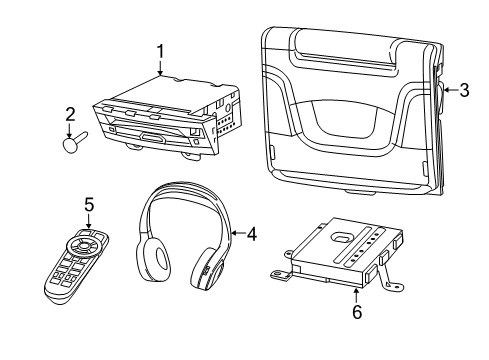 1
2
3
5
4
6