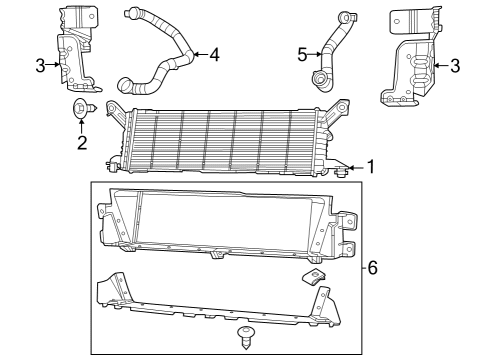 3
4
5
3
2
1
6