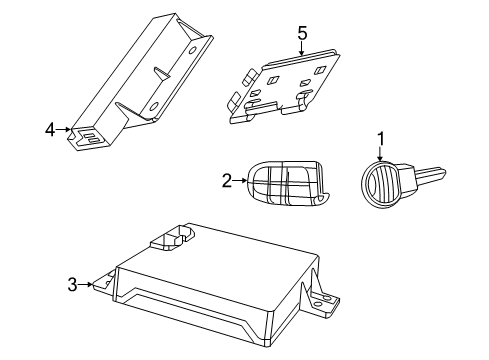 5
4
1
2
3