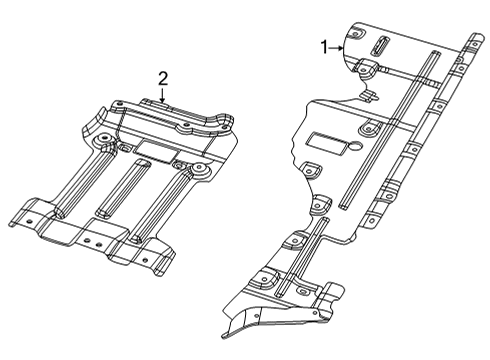 2

1