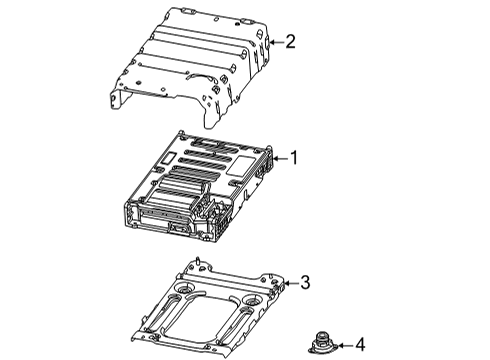 2
1
3
4