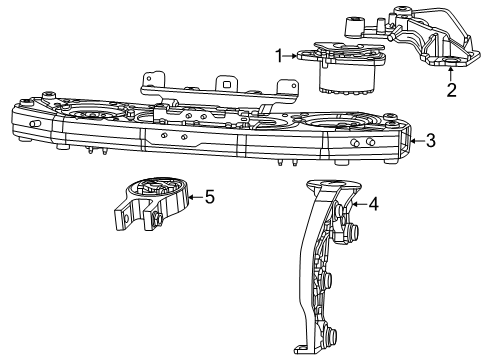 1
2
3
5
4