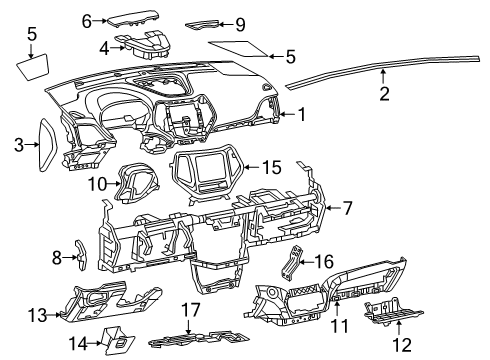 6
9
5
4
5
2
1
3
15
10
7
8
16
13
17
11
12
14