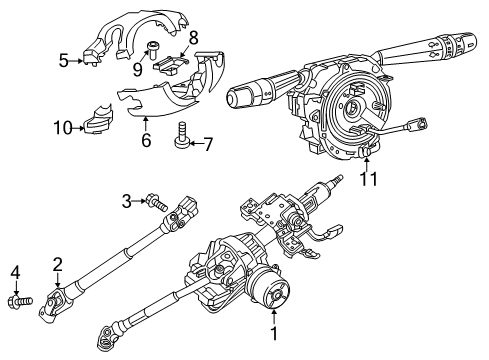 5
9
8
10
6
7
11
3
2
4
1