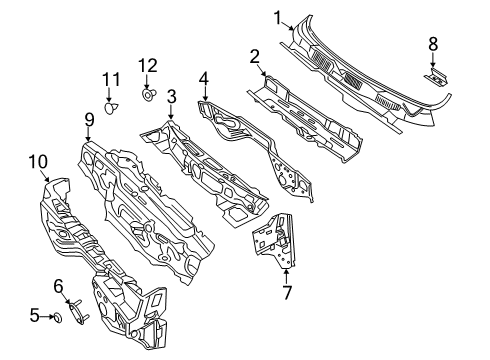 1
8
2
12
11
4
3
9
10
7
6
5