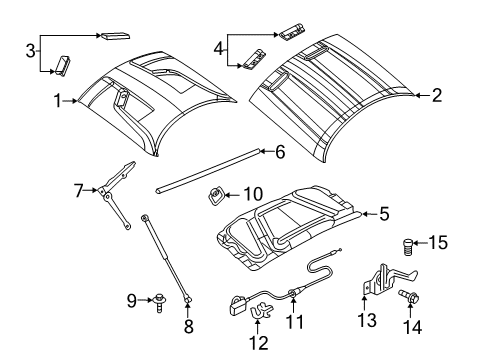 3
4
1
2
6
7
10
5
15
9
8
12
11
13
14