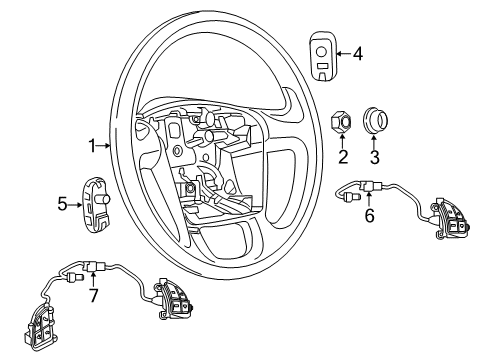 4
1
2
3
5
6
7