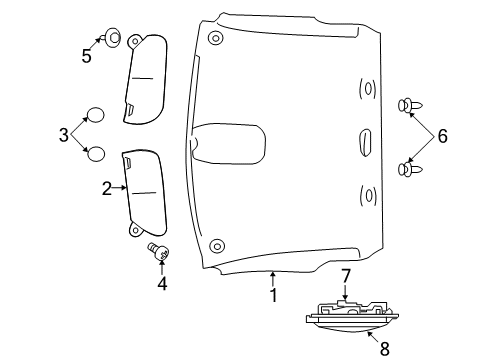 5
3
2
4
1
6
7
8