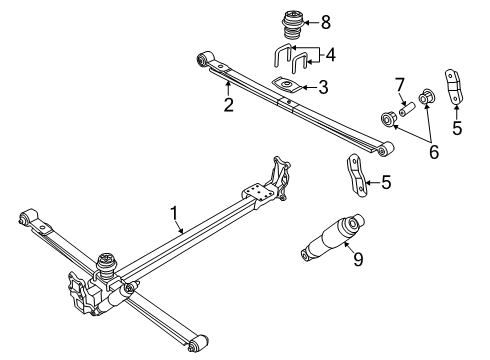 8
4
3
2
7
5
6
5
1
9