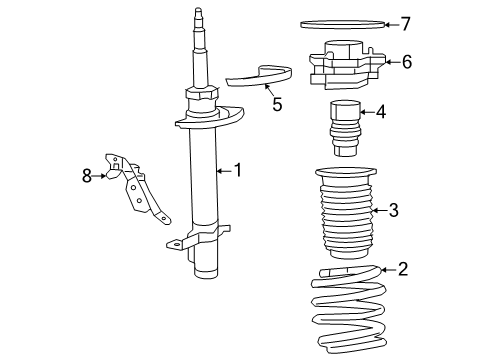 7
6
5
4
8
1
3
2