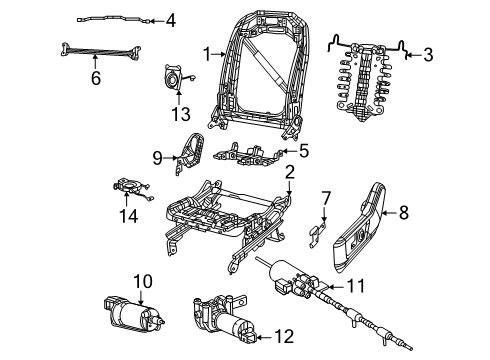 4
1
3
6
13
9
5
2
14
7
8
10
11
12