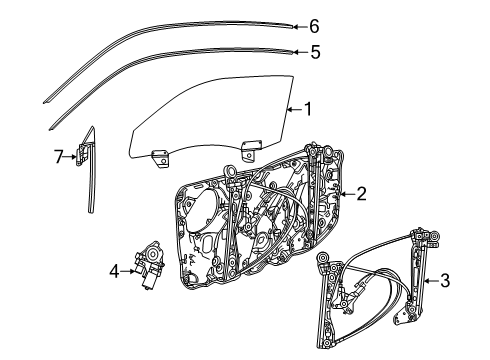 6
5
1
7
2
4
3