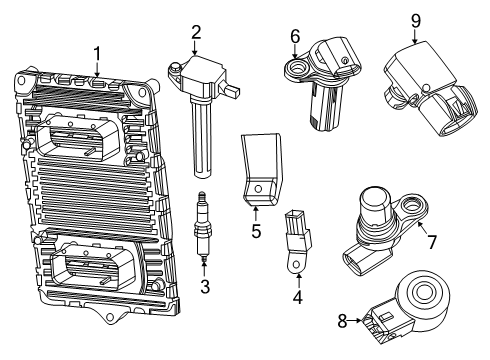 1
2
6
9
5
3
4
7
8