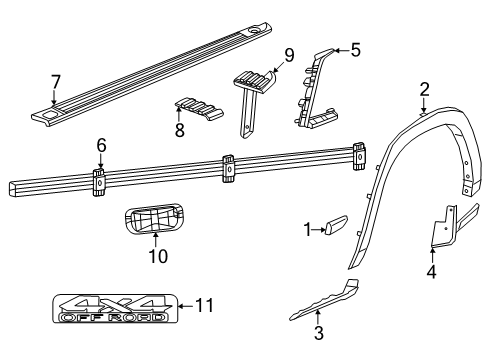 7
9
5
2
8
6
1
10
4
4x4
OFF ROAD
11
3