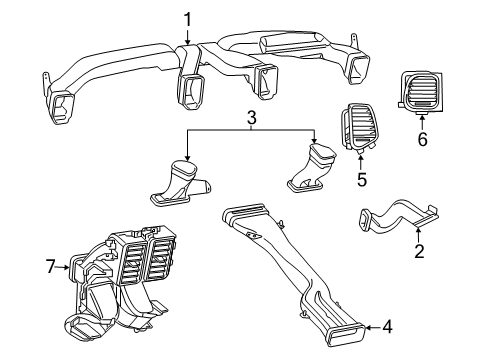 1
3
6
5
2
7
4