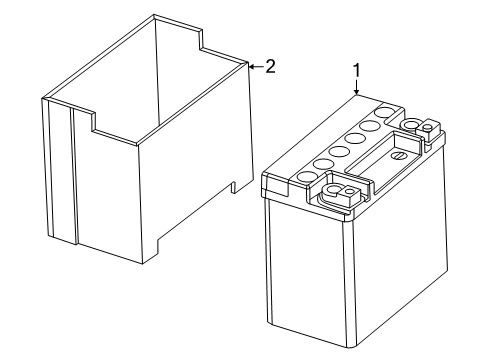 2
1