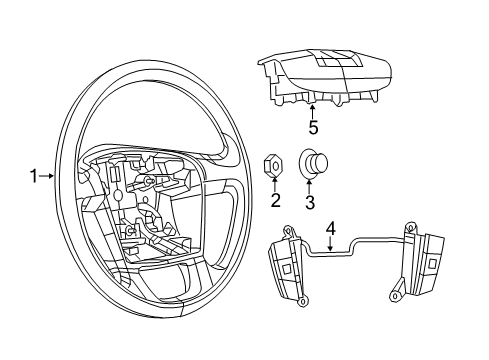 5
1
2
3
4