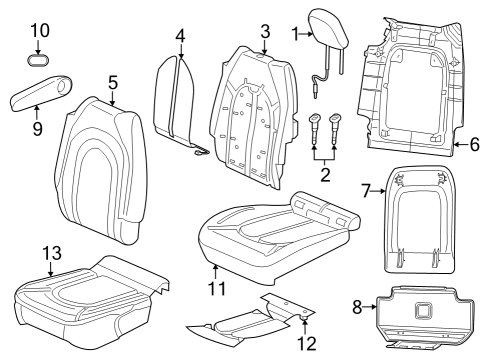 10
4
3
1
5
9
6
2
7
13
11
8
12