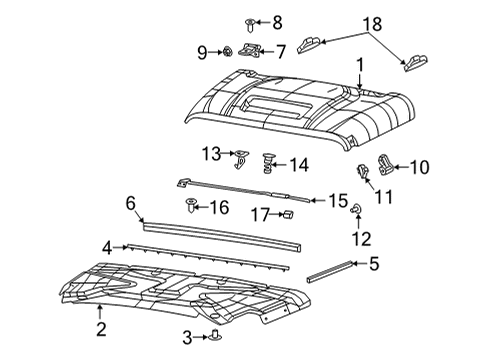 8
18
9
7
1
13
14
10
11
15
6
16
17
12
4
5
2
3