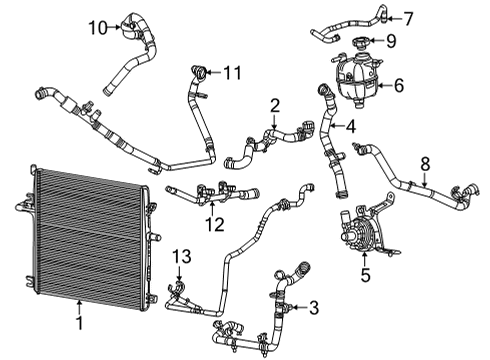 10
7
9
11
6
2
4
8
12
5
13
3
1