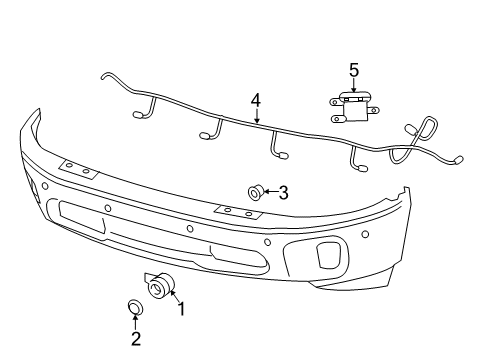 5
4
3
1
2