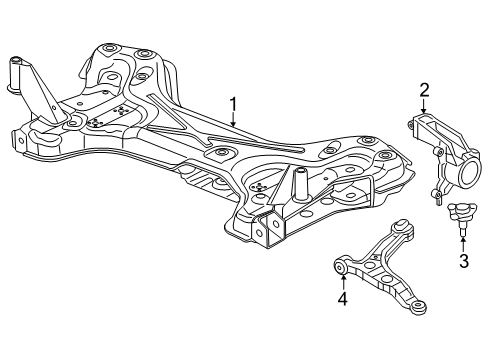 1
2
3
4