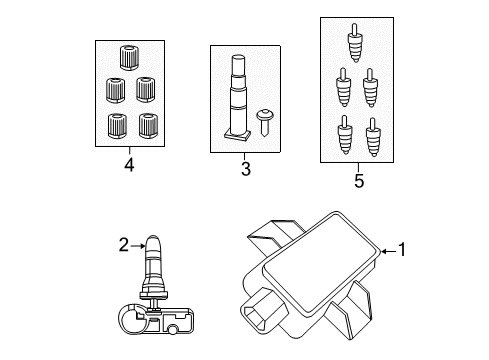 4
3
5
2
1