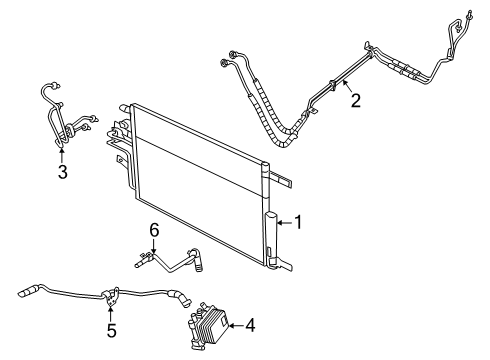 2
3
1
6
5
4