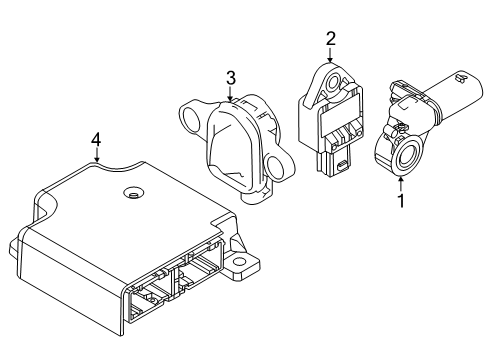 2
3
4
1