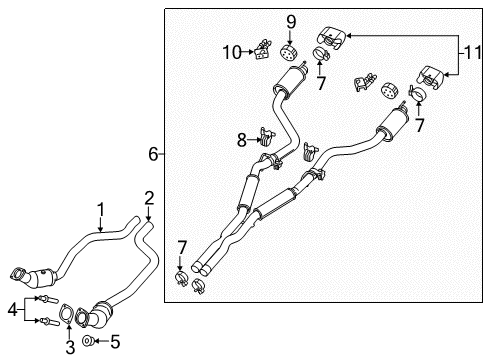 9
10
11
7
7
8
6
1
2
7
4
3
5