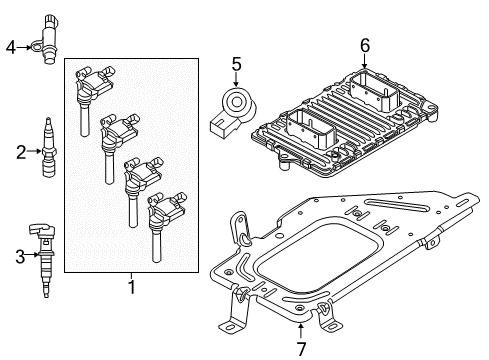 4
2
3
1
5
6
7