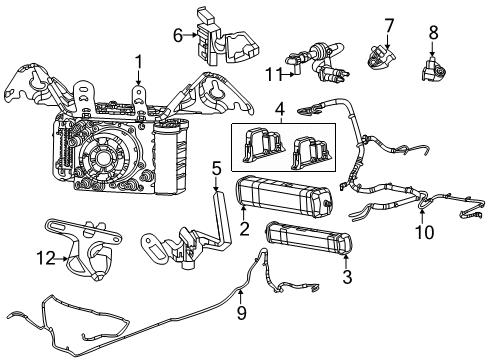 6
7
8
1
11
4
5
2
10
12
3
9