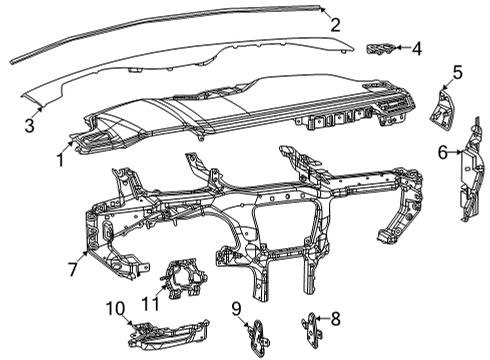 2
4
5
3
1
6
7
11
10
9
8