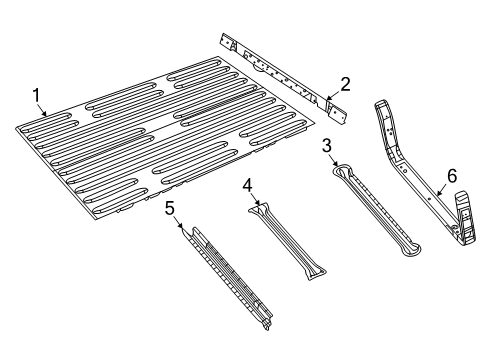 1
2
3
4
5
6