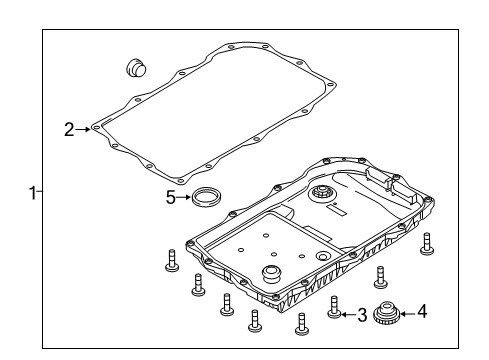 2
1
5
3
4