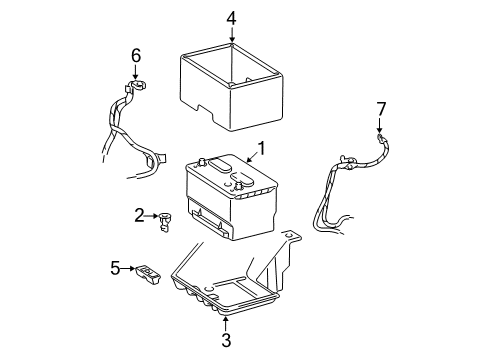 4
6
7
1
2
5
3