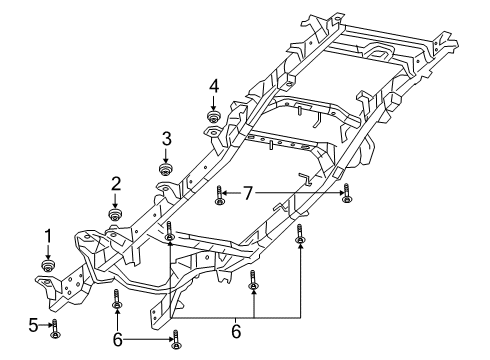 4
3
2
7
1
5
6
6