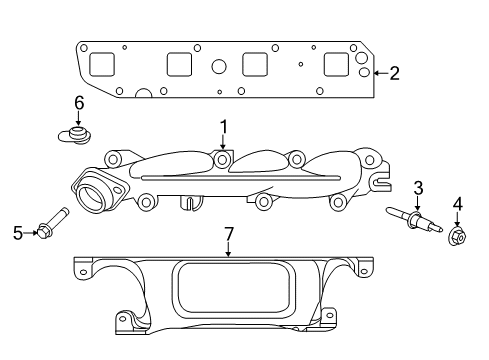 2
6
1
3
4
5
7