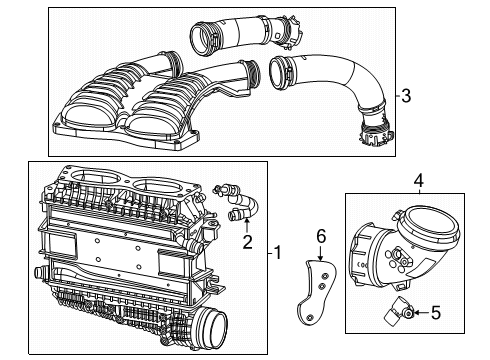 3
4
2
1
6
5