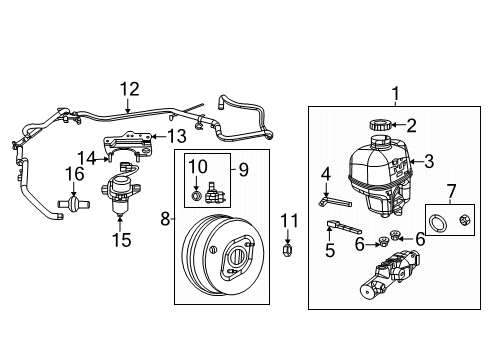 12
13
14
16
15
10
9
8
11
1
2
3
4
7
5
6
6